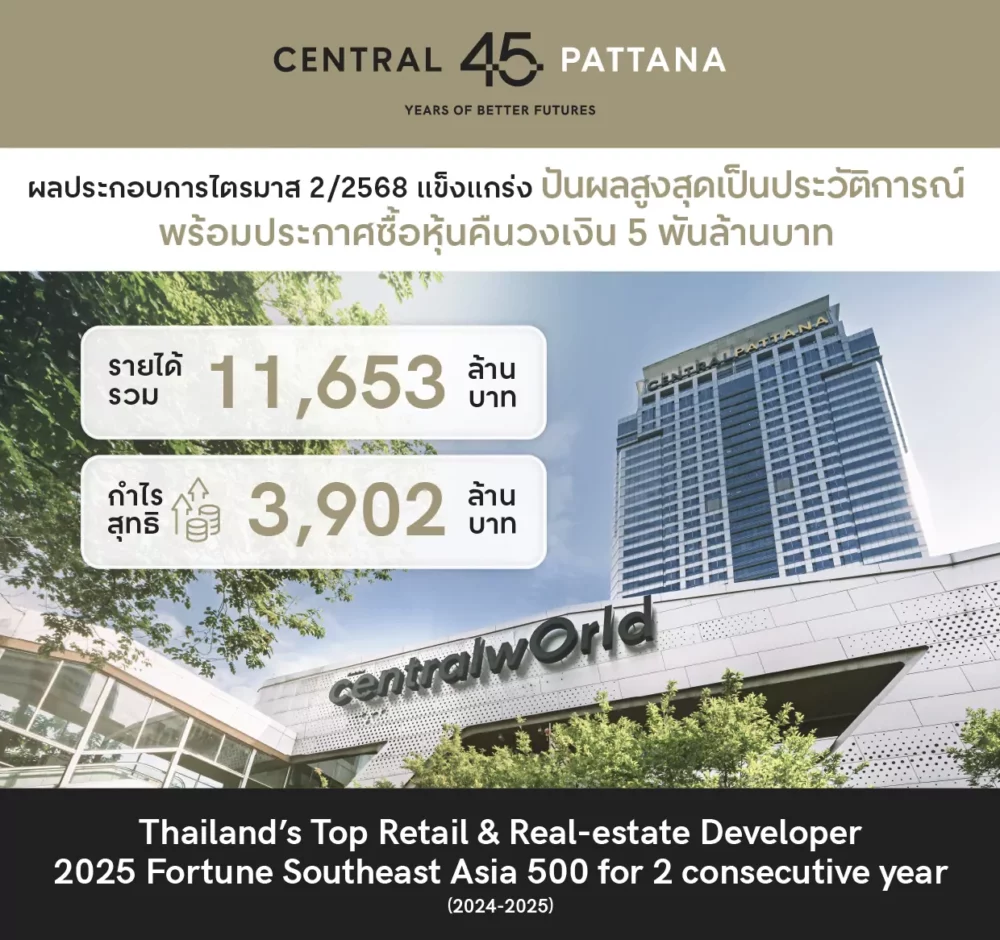 CENTRAL 45 PATTANA
YEARS OF BETTER FUTURES

ผลประกอบการไตรมาส 2/2568 แข็งแกร่ง ปันผลสูงสุดเป็นประวัติการณ์ พร้อมประกาศซื้อหุ้นคืนวงเงิน 5 พันล้านบาท

รายได้รวม 11,653 ล้านบาท

กำไรสุทธิ 3,902 ล้านบาท

CENTRAL PATTANA

centralwOrld

Thailand's Top Retail & Real-estate Developer
2025 Fortune Southeast Asia 500 for 2 consecutive year
(2024-2025)