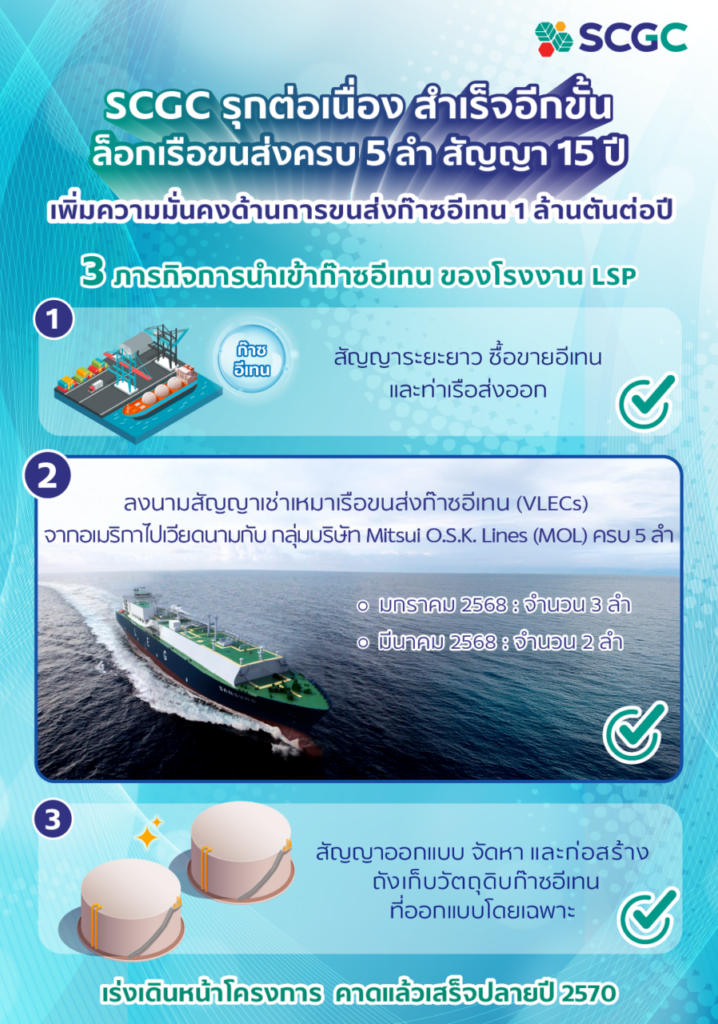 SCGC

SCGC รุกต่อเนื่อง สำเร็จอีกขั้น ล็อกเรือขนส่งครบ 5 ลำ สัญญา 15 ปี

เพิ่มความมั่นคงด้านการขนส่งก๊าซอีเทน 1 ล้านตันต่อปี

3 ภารกิจการนำเข้าก๊าซอีเทน ของโรงงาน LSP

1

ก๊าซ อีเทน

สัญญาระยะยาว ซื้อขายอีเทน และท่าเรือส่งออก

2

ลงนามสัญญาเช่าเหมาเรือขนส่งก๊าซอีเทน (VLECs) จากอเมริกาไปเวียดนามกับ กลุ่มบริษัท Mitsui O.S.K. Lines (MOL) ครบ 5 ลำ

มกราคม 2568 : จำนวน 3 ลำ

มีนาคม 2568 : จำนวน 2 ลำ

3

สัญญาออกแบบ จัดหา และก่อสร้าง ถังเก็บวัตถุดิบก๊าซอีเทน ที่ออกแบบโดยเฉพาะ

เร่งเดินหน้าโครงการ คาดแล้วเสร็จปลายปี 2570